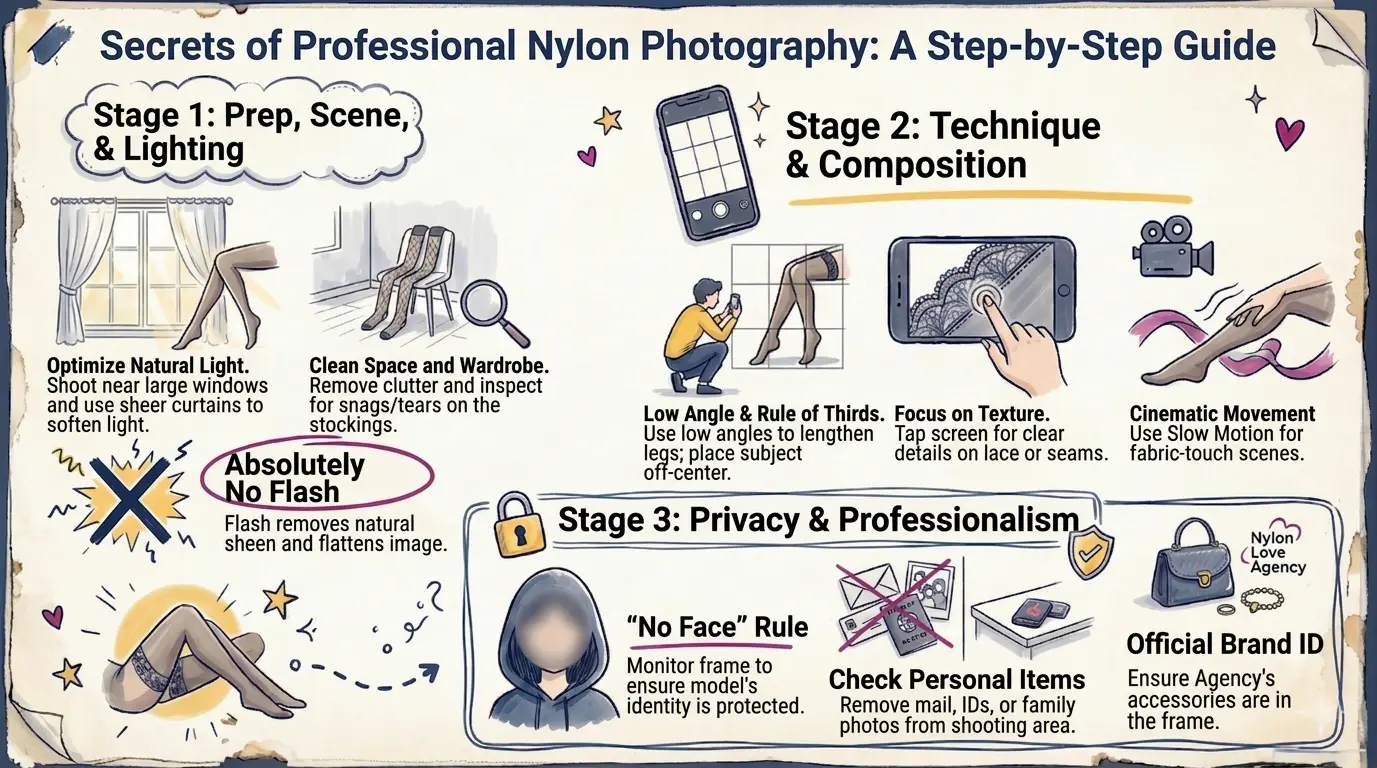 Secrets of Professional Nylon Photography: A Step-by-Step Guide

Stage 1: Prep, Scene, & Lighting

Optimize Natural Light. Shoot near large windows and use sheer curtains to soften light.

Clean Space and Wardrobe. Remove clutter and inspect for snags/tears on the stockings.

Absolutely No Flash

Flash removes natural sheen and flattens image.

Stage 2: Technique & Composition

Low Angle & Rule of Thirds. Use low angles to lengthen legs; place subject off-center.

Focus on Texture. Tap screen for clear details on lace or seams.

Cinematic Movement Use Slow Motion for fabric-touch scenes.

Stage 3: Privacy & Professionalism

"No Face" Rule

Monitor frame to ensure model's identity is protected.

Check Personal Items

Remove mail, IDs, or family photos from shooting area.

Nylon Love Agency

Official Brand ID

Ensure Agency's accessories are in the frame.